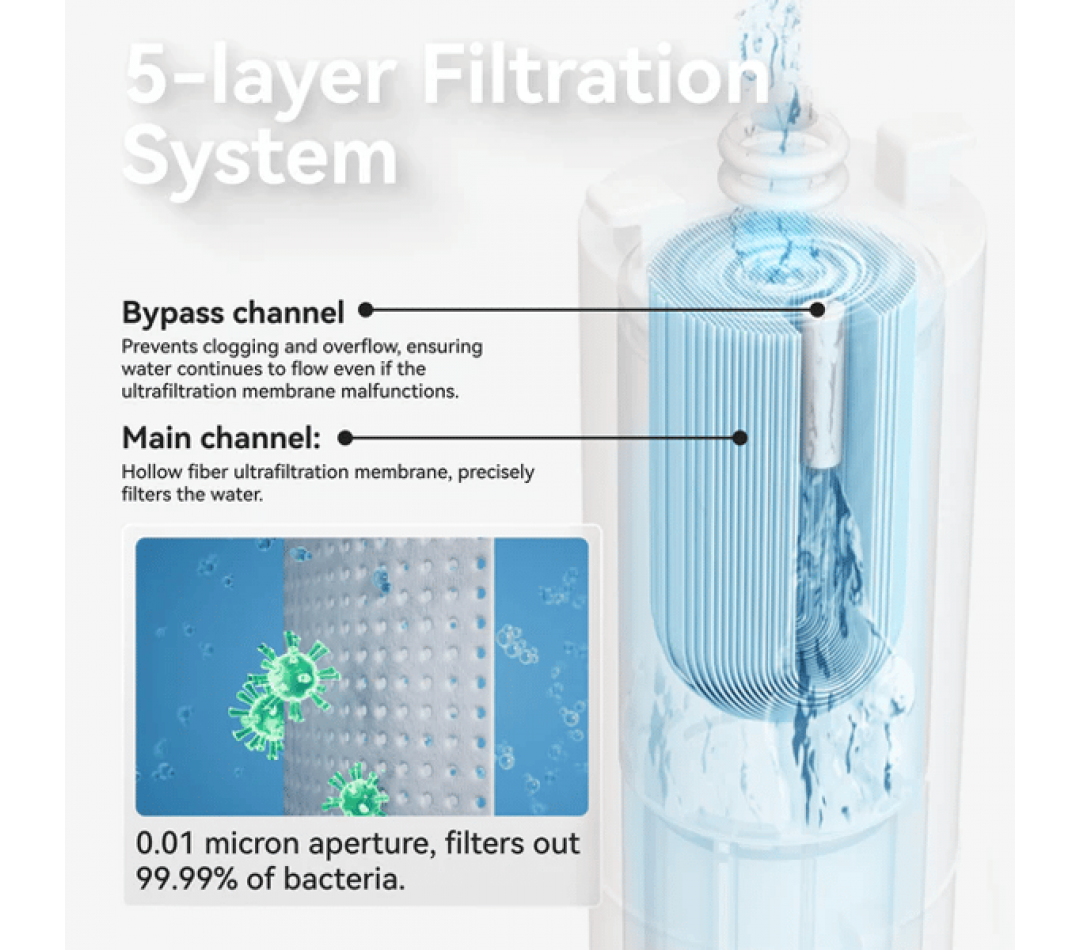 5-layer Filtration System

Bypass channel
Prevents clogging and overflow, ensuring water continues to flow even if the ultrafiltration membrane malfunctions.

Main channel:
Hollow fiber ultrafiltration membrane, precisely filters the water.

0.01 micron aperture, filters out 99.99% of bacteria.